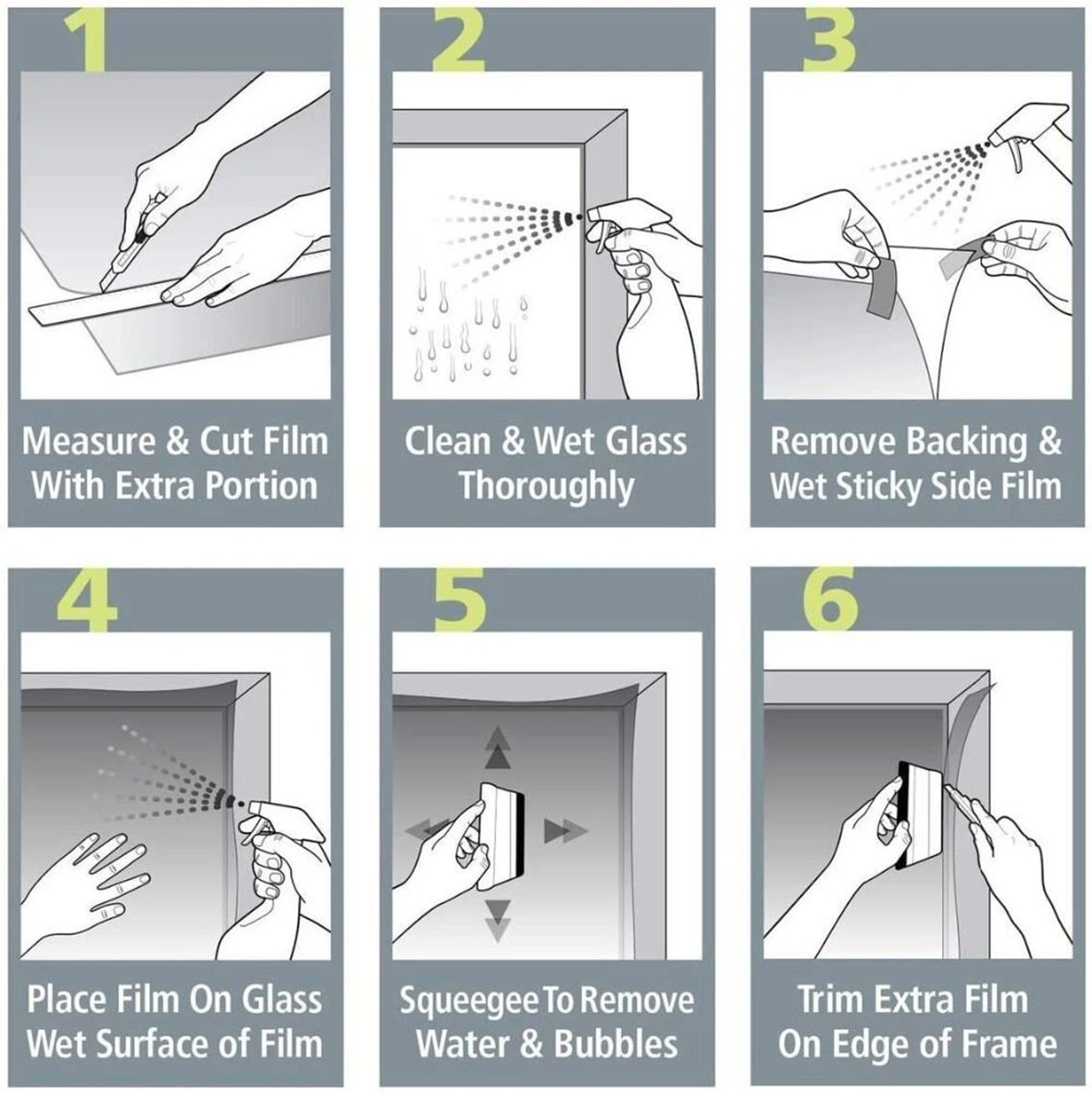 1

Measure & Cut Film With Extra Portion

2

Clean & Wet Glass Thoroughly

3

Remove Backing & Wet Sticky Side Film

4

Place Film On Glass Wet Surface of Film

5

Squeegee To Remove Water & Bubbles

6

Trim Extra Film On Edge of Frame